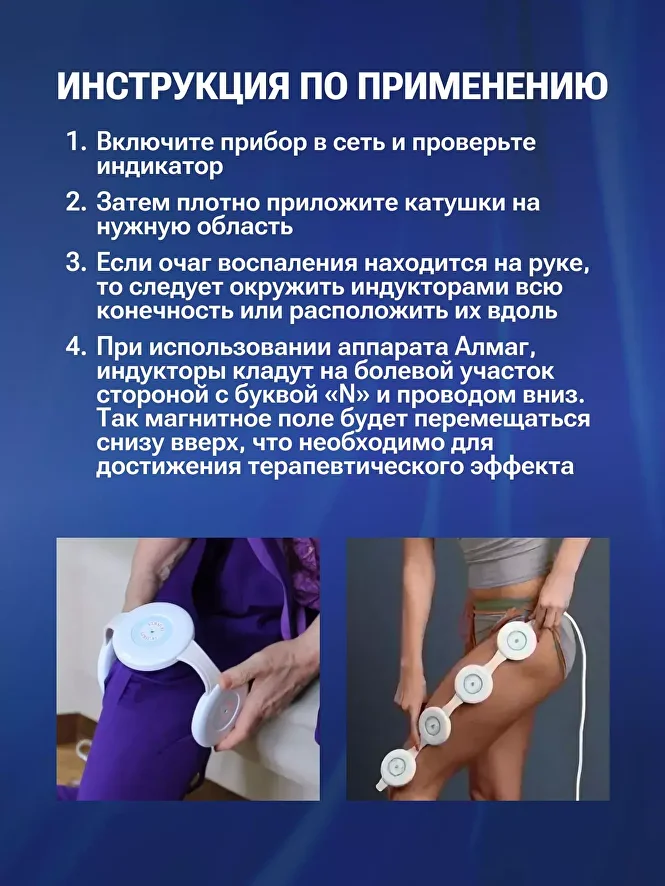 ИНСТРУКЦИЯ ПО ПРИМЕНЕНИЮ

1. Включите прибор в сеть и проверьте индикатор

2. Затем плотно приложите катушки на нужную область

3. Если очаг воспаления находится на руке, то следует окружить индукторами всю конечность или расположить их вдоль

4. При использовании аппарата Алмаг, индукторы кладут на болевой участок стороной с буквой «N» и проводом вниз. Так магнитное поле будет перемещаться снизу вверх, что необходимо для достижения терапевтического эффекта